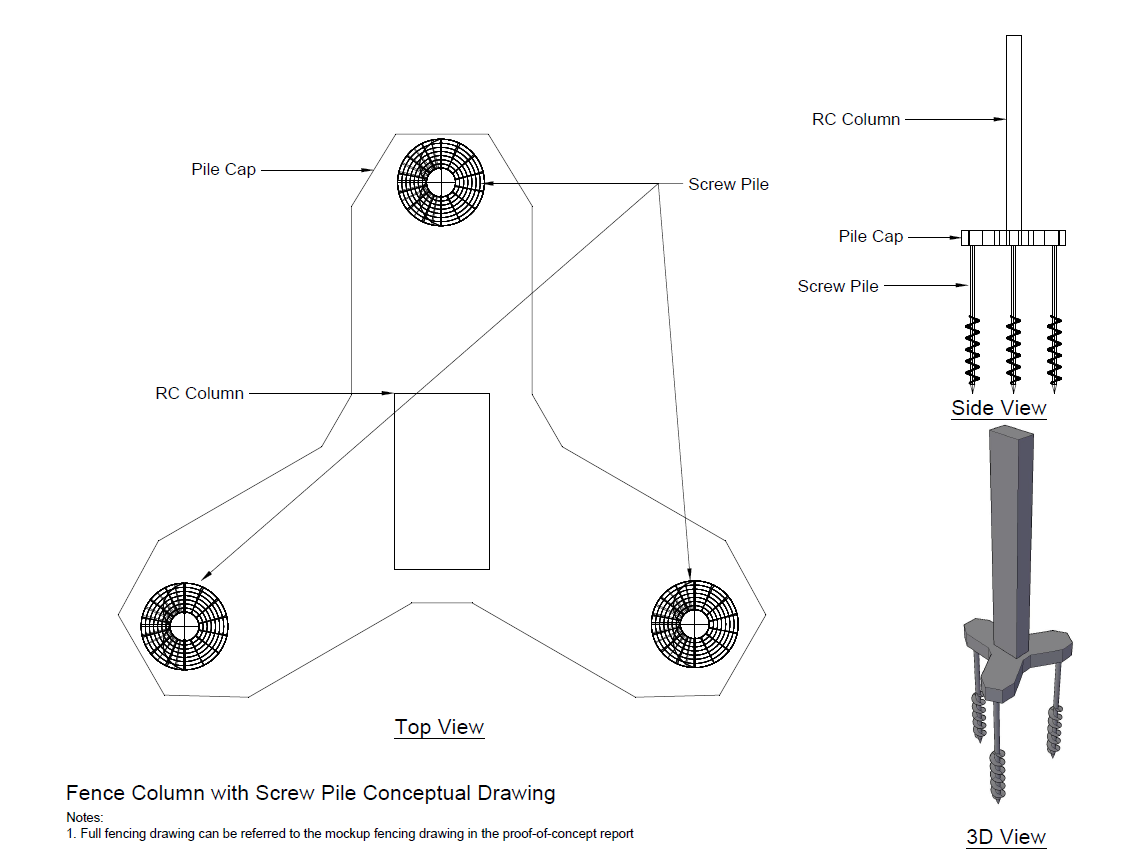 Pile Cap

Screw Pile

RC Column

Top View

RC Column

Pile Cap

Screw Pile

Side View

3D View

Fence Column with Screw Pile Conceptual Drawing

Notes:
1. Full fencing drawing can be referred to the mockup fencing drawing in the proof-of-concept report